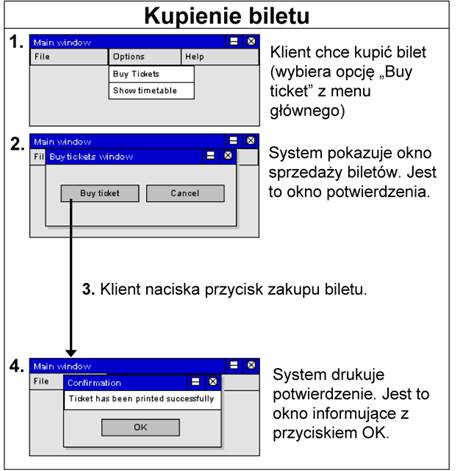 Kupienie biletu

1.

Main window

File

Options

Help

Buy Tickets

Show timetable

Klient chce kupić bilet (wybiera opcję „Buy ticket” z menu głównego)

2.

Main window

Fil

Buy tickets window

Buy ticket

Cancel

System pokazuje okno sprzedaży biletów. Jest to okno potwierdzenia.

3. Klient naciska przycisk zakupu biletu.

4.

Main window

File

Confirmation

Ticket has been printed successfully

OK

System drukuje potwierdzenie. Jest to okno informujące z przyciskiem OK.